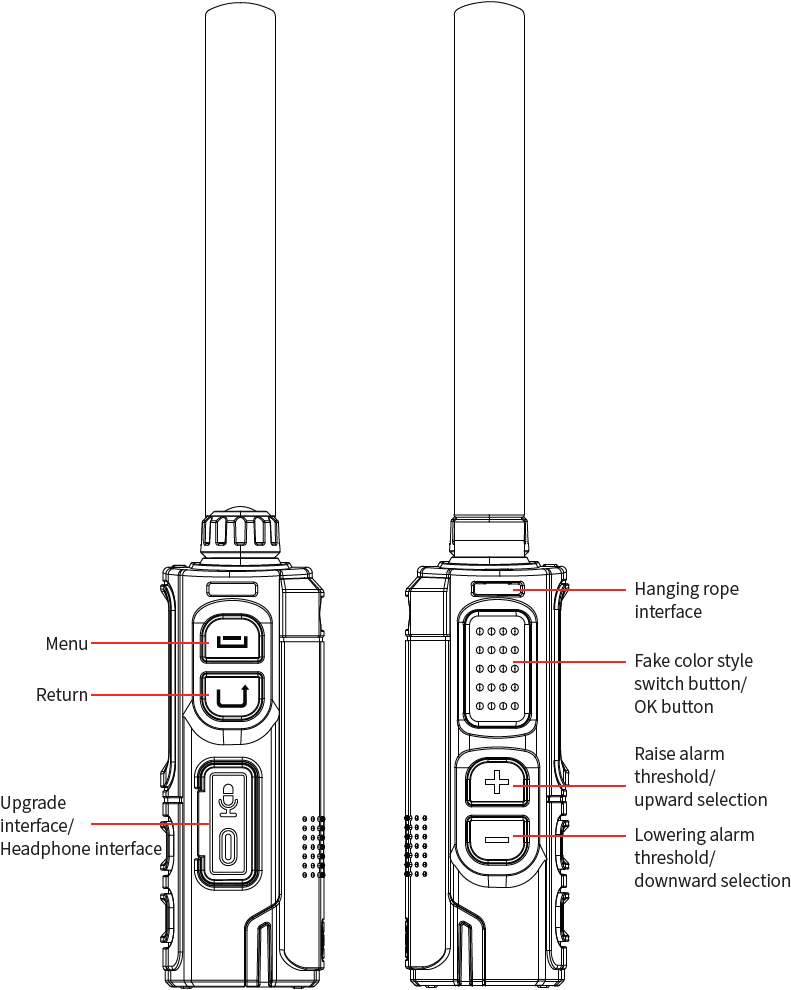 Menu

Return

Upgrade interface/ Headphone interface

Hanging rope interface

Fake color style switch button/ OK button

Raise alarm threshold/ upward selection

Lowering alarm threshold/ downward selection